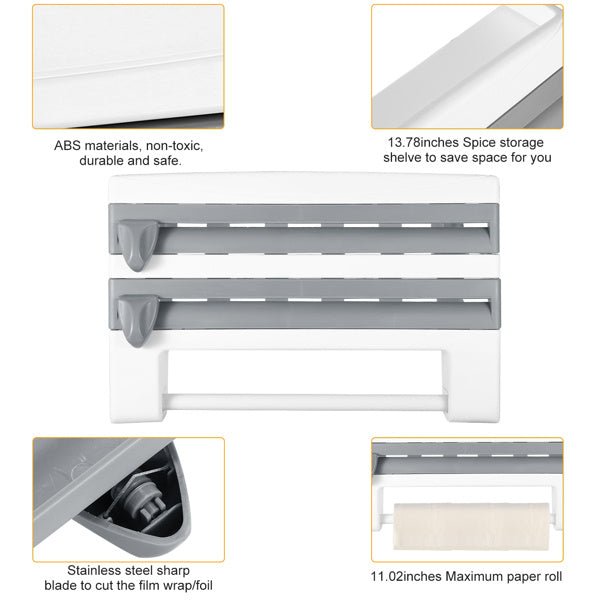 ABS materials, non-toxic, durable and safe.

13.78inches Spice storage shelve to save space for you

Stainless steel sharp blade to cut the film wrap/foil

11.02inches Maximum paper roll