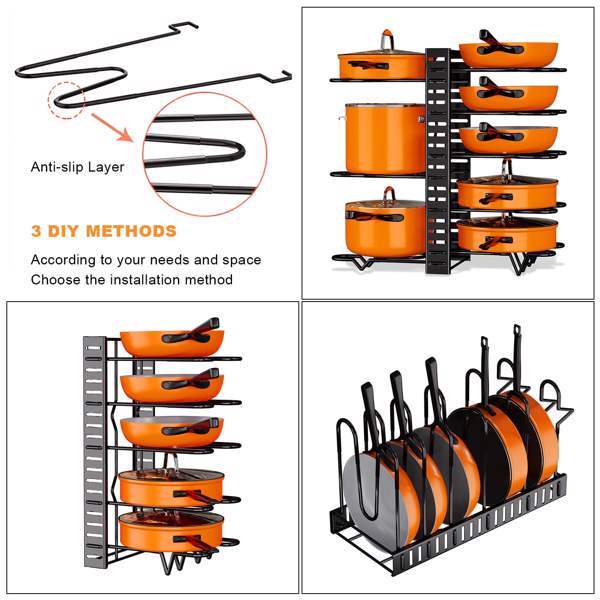 Anti-slip Layer

3 DIY METHODS

According to your needs and space
Choose the installation method