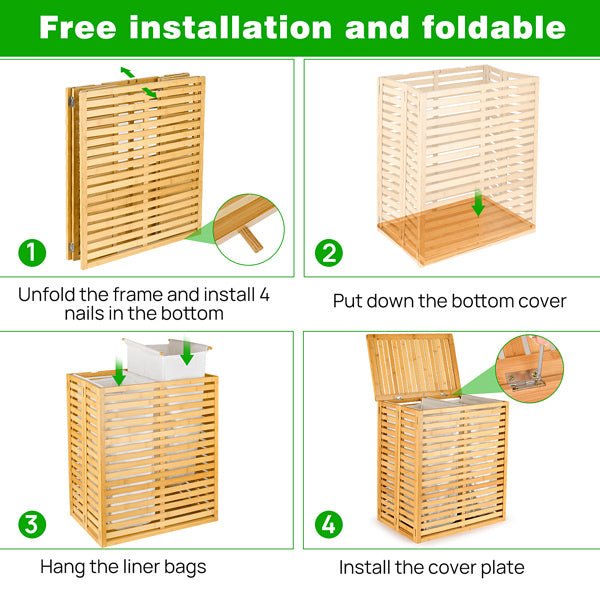 Free installation and foldable

1

Unfold the frame and install 4 nails in the bottom

2

Put down the bottom cover

3

Hang the liner bags

4

Install the cover plate